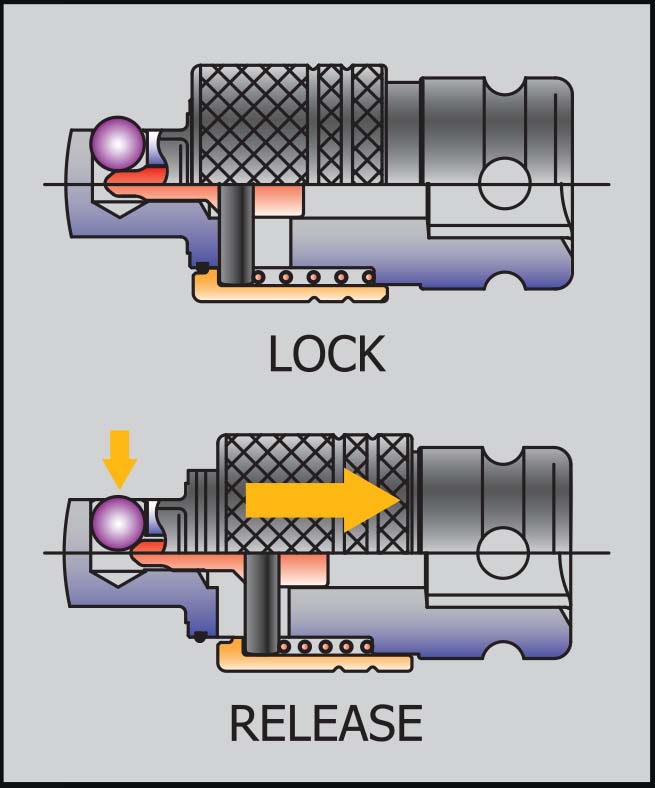 LOCK

RELEASE