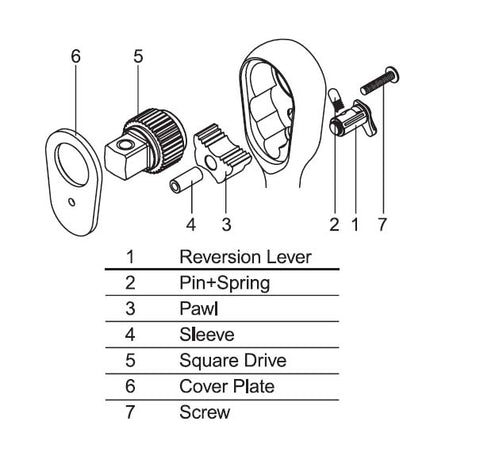 6 5 4 3 2 1 7

| 1 | Reversion Lever |
|---|---|
| 2 | Pin+Spring |
| 3 | Pawl |
| 4 | Sleeve |
| 5 | Square Drive |
| 6 | Cover Plate |
| 7 | Screw |